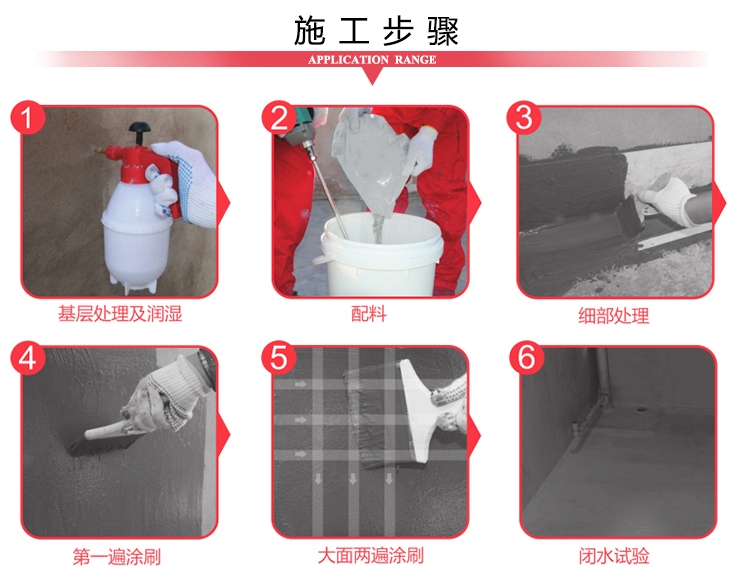 施工步骤

APPLICATION RANGE

1
基层处理及润湿

2
配料

3
细部处理

4
第一遍涂刷

5
大面两遍涂刷

6
闭水试验