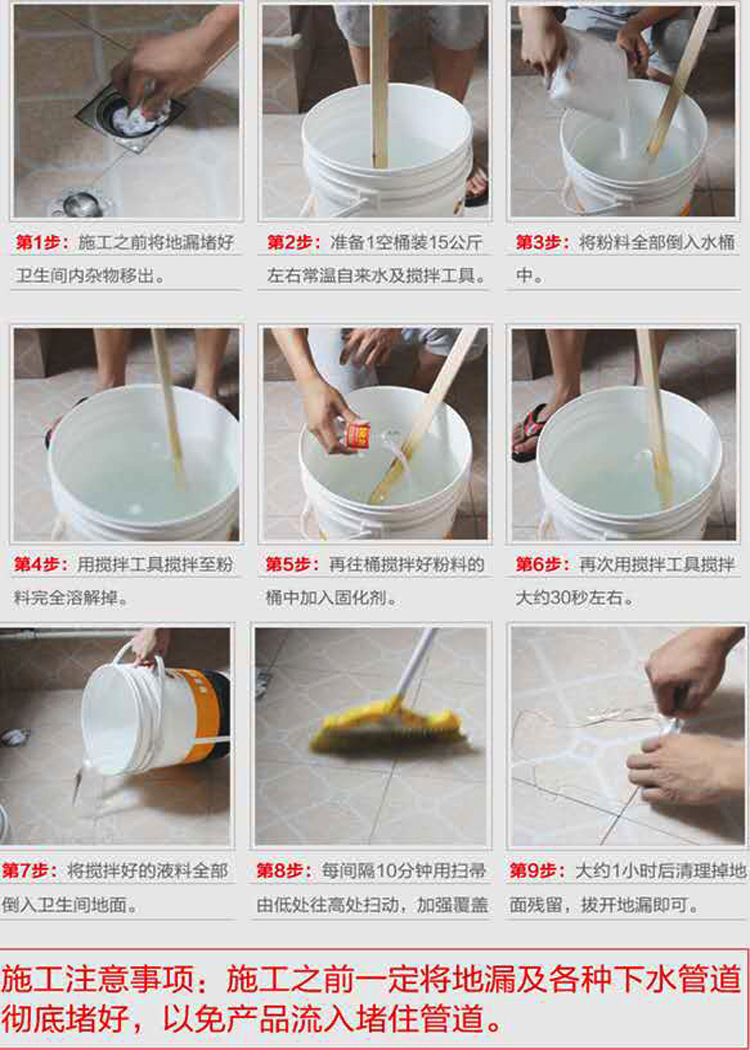 第1步：施工之前将地漏堵好卫生间内杂物移出。

第2步：准备1空桶装15公斤左右常温自来水及搅拌工具。

第3步：将粉料全部倒入水桶中。

第4步：用搅拌工具搅拌至粉料完全溶解掉。

第5步：再往桶搅拌好粉料的桶中加入固化剂。

第6步：再次用搅拌工具搅拌大约30秒左右。

第7步：将搅拌好的液料全部倒入卫生间地面。

第8步：每间隔10分钟用扫帚由低处往高处扫动，加强覆盖

第9步：大约1小时后清理掉地面残留，拔开地漏即可。

施工注意事项：施工之前一定将地漏及各种下水管道彻底堵好，以免产品流入堵住管道。